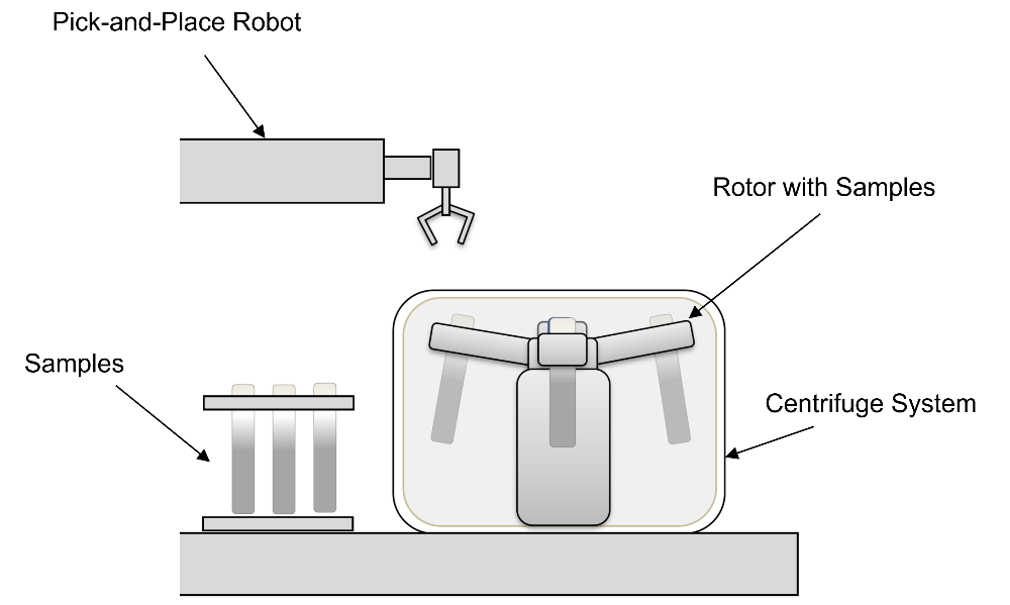 Pick-and-Place Robot

Rotor with Samples

Samples

Centrifuge System