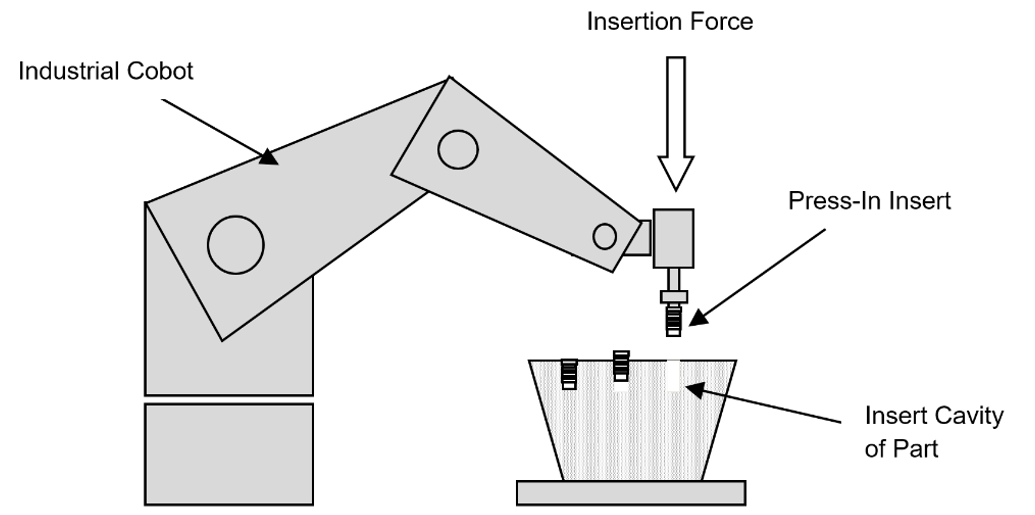 Insertion Force

Industrial Cobot

Press-In Insert

Insert Cavity of Part